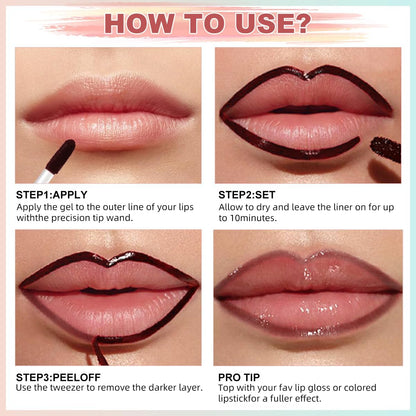 HOW TO USE?

STEP1:APPLY
Apply the gel to the outer line of your lips withthe precision tip wand.

STEP2:SET
Allow to dry and leave the liner on for up to 10minutes.

STEP3:PEELOFF
Use the tweezer to remove the darker layer.

PRO TIP
Top with your fav lip gloss or colored lipstickfor a fuller effect.